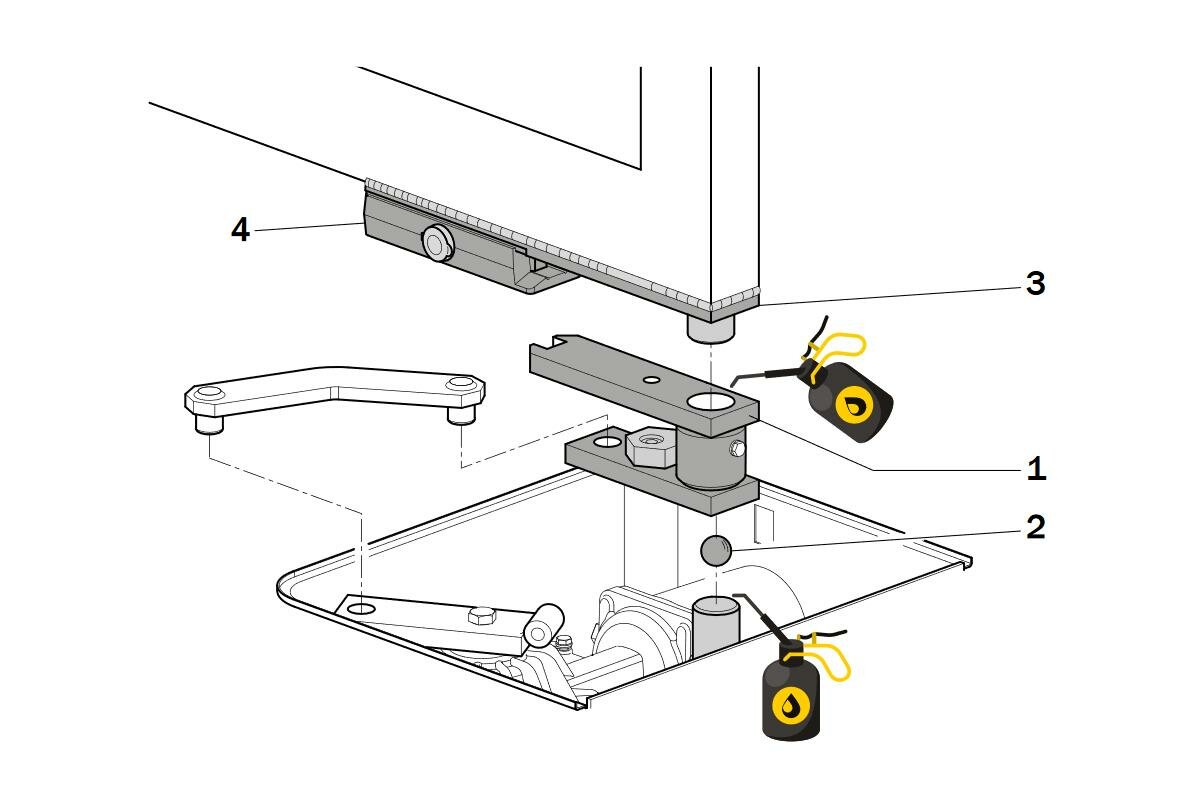 4
3
1
2